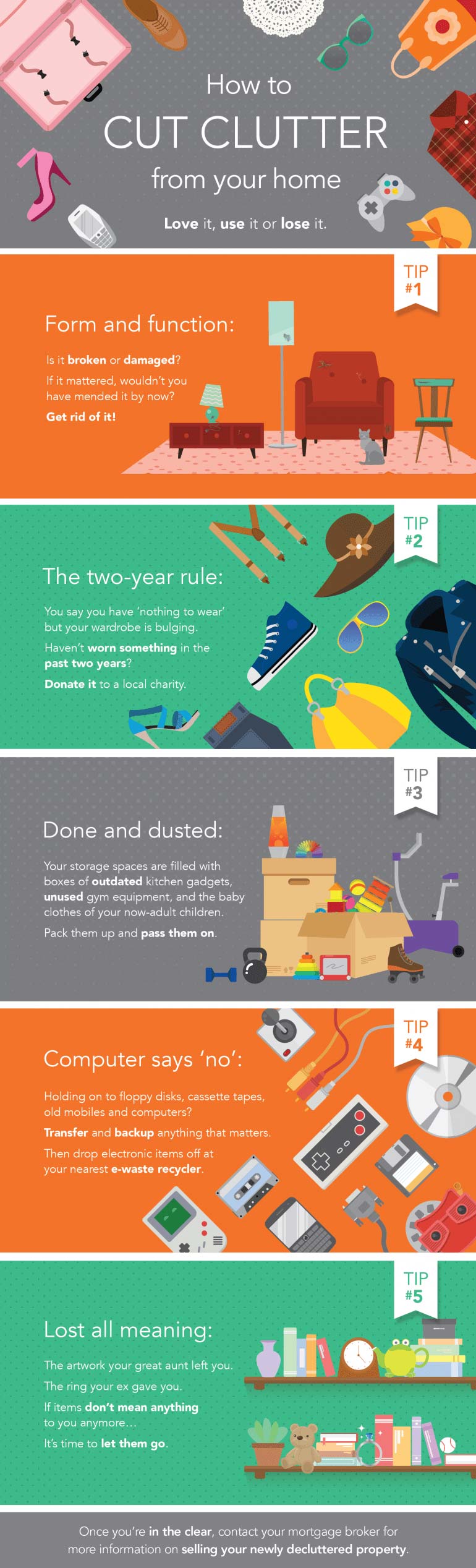 How to
CUT CLUTTER
from your home

Love it, use it or lose it.

TIP #1

Form and function:

Is it broken or damaged?

If it mattered, wouldn't you have mended it by now?

Get rid of it!

TIP #2

The two-year rule:

You say you have 'nothing to wear' but your wardrobe is bulging.

Haven't worn something in the past two years?

Donate it to a local charity.

TIP #3

Done and dusted:

Your storage spaces are filled with boxes of outdated kitchen gadgets, unused gym equipment, and the baby clothes of your now-adult children.

Pack them up and pass them on.

TIP #4

Computer says 'no':

Holding on to floppy disks, cassette tapes, old mobiles and computers?

Transfer and backup anything that matters.

Then drop electronic items off at your nearest e-waste recycler.

TIP #5

Lost all meaning:

The artwork your great aunt left you.

The ring your ex gave you.

If items don't mean anything to you anymore...

It's time to let them go.

Once you're in the clear, contact your mortgage broker for more information on selling your newly decluttered property.